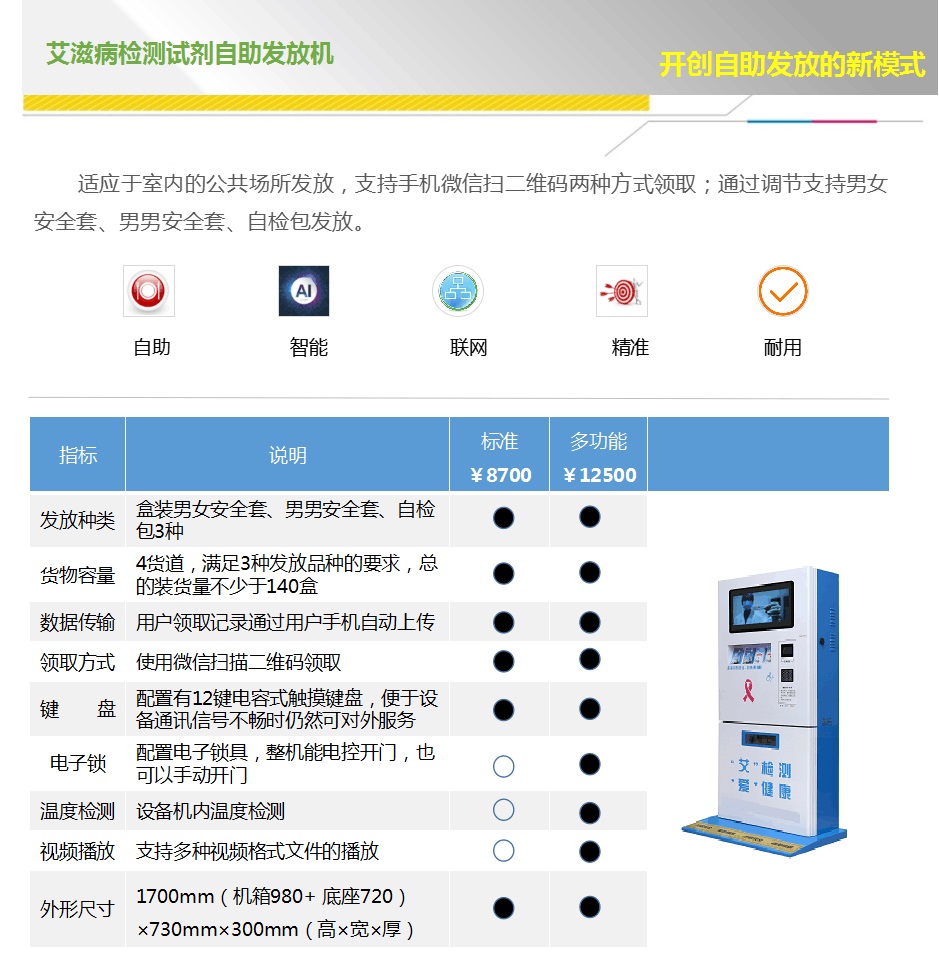 艾滋病检测试剂自助发放机

开创自助发放的新模式

适应于室内的公共场所发放，支持手机微信扫二维码两种方式领取；通过调节支持男女安全套、男男安全套、自检包发放。

AI

自助　智能　联网　精准　耐用

| 指标 | 说明 | 标准 ￥8700 | 多功能 ￥12500 |
|---|---|---|---|
| 发放种类 | 盒装男女安全套、男男安全套、自检包3种 | ● | ● |
| 货物容量 | 4货道，满足3种发放品种的要求，总的装货量不少于140盒 | ● | ● |
| 数据传输 | 用户领取记录通过用户手机自动上传 | ● | ● |
| 领取方式 | 使用微信扫描二维码领取 | ● | ● |
| 键　盘 | 配置有12键电容式触摸键盘，便于设备通讯信号不畅时仍然可对外服务 | ● | ● |
| 电子锁 | 配置电子锁具，整机能电控开门，也可以手动开门 | ○ | ● |
| 温度检测 | 设备机内温度检测 | ○ | ● |
| 视频播放 | 支持多种视频格式文件的播放 | ○ | ● |
| 外形尺寸 | 1700mm（机箱980+ 底座720）×730mm×300mm（高×宽×厚） | ● | ● |

"艾"检测
"爱"健康